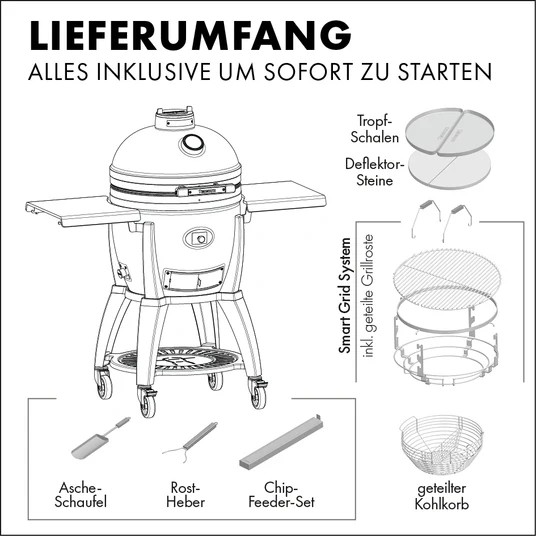 LIEFERUMFANG

ALLES INKLUSIVE UM SOFORT ZU STARTEN

Tropf-Schalen

Deflektor-Steine

Smart Grid System
inkl. geteilte Grillroste

Asche-Schaufel

Rost-Heber

Chip-Feeder-Set

geteilter Kohlkorb