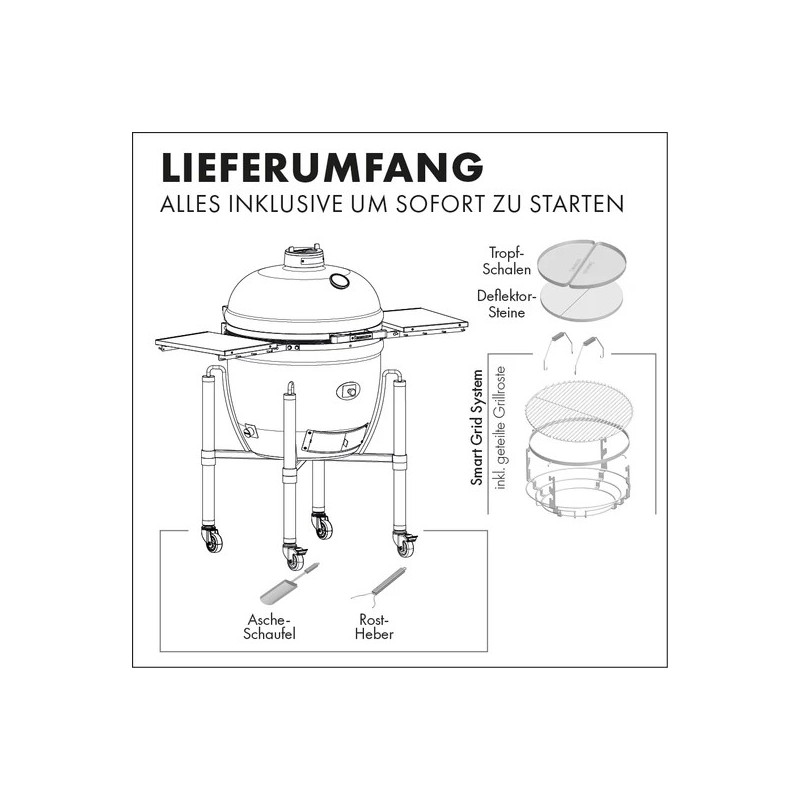 LIEFERUMFANG
ALLES INKLUSIVE UM SOFORT ZU STARTEN

Tropf-Schalen

Deflektor-Steine

Smart Grid System
inkl. geteilte Grillroste

Asche-Schaufel

Rost-Heber